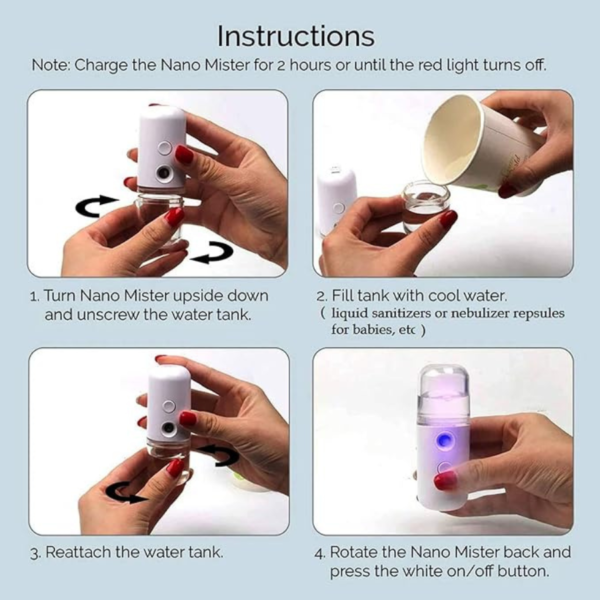 Instructions

Note: Charge the Nano Mister for 2 hours or until the red light turns off.

1. Turn Nano Mister upside down and unscrew the water tank.

2. Fill tank with cool water. ( liquid sanitizers or nebulizer repsules for babies, etc )

3. Reattach the water tank.

4. Rotate the Nano Mister back and press the white on/off button.