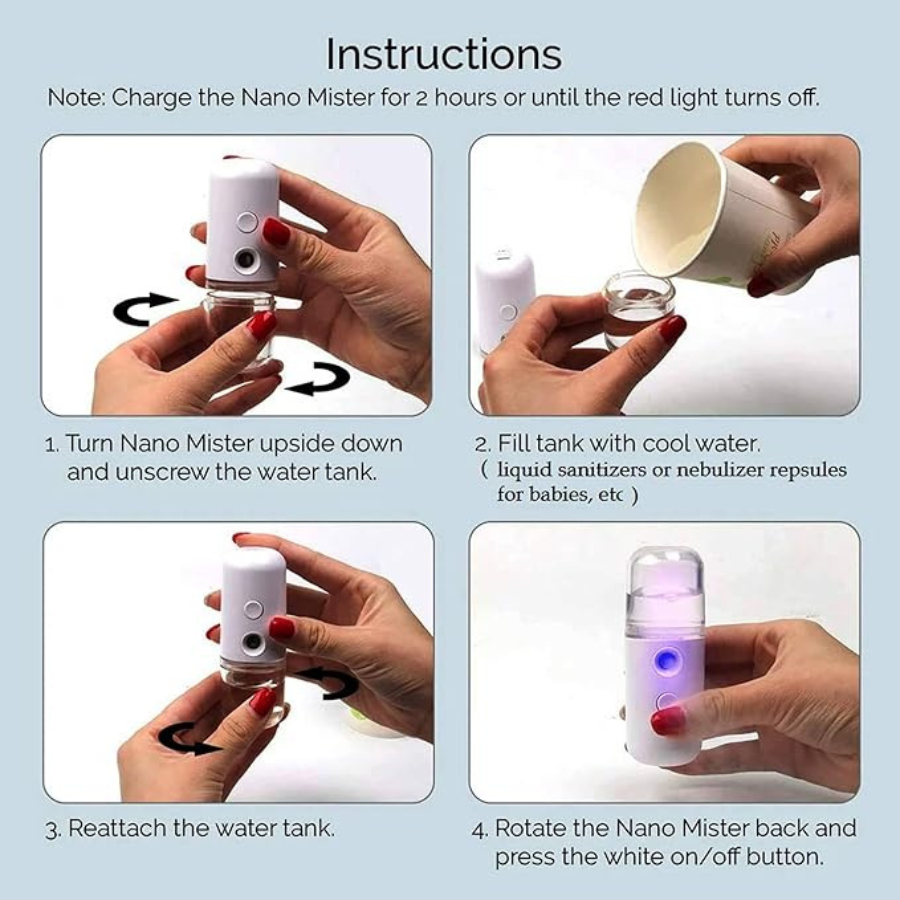 Instructions

Note: Charge the Nano Mister for 2 hours or until the red light turns off.

1. Turn Nano Mister upside down and unscrew the water tank.

2. Fill tank with cool water. ( liquid sanitizers or nebulizer repsules for babies, etc )

3. Reattach the water tank.

4. Rotate the Nano Mister back and press the white on/off button.